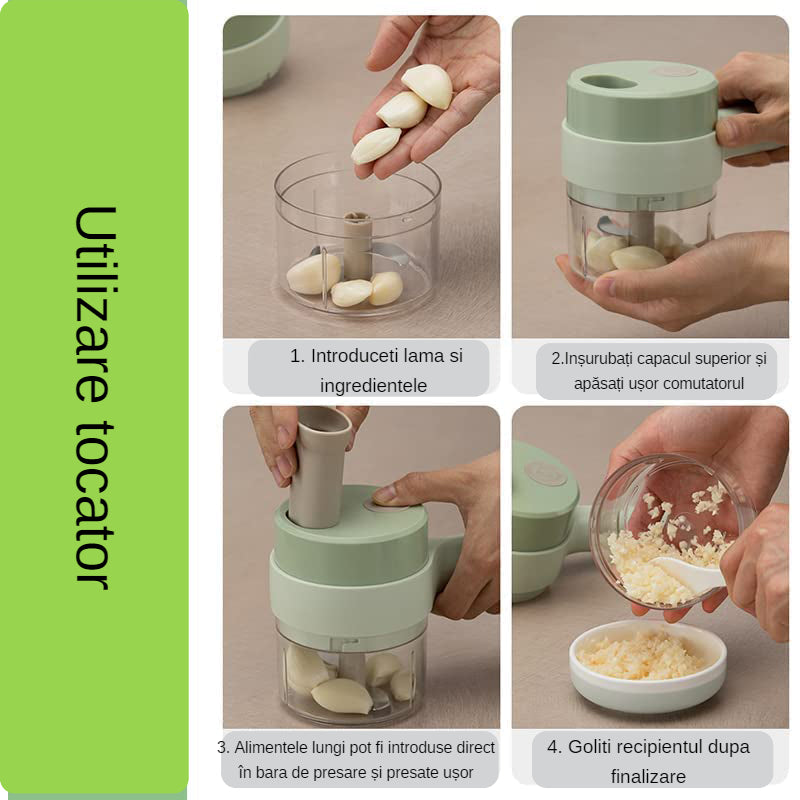 Utilizare tocator

1. Introduceti lama si ingredientele

2.Inșurubați capacul superior și apăsați ușor comutatorul

3. Alimentele lungi pot fi introduse direct în bara de presare și presate ușor

4. Goliti recipientul dupa finalizare